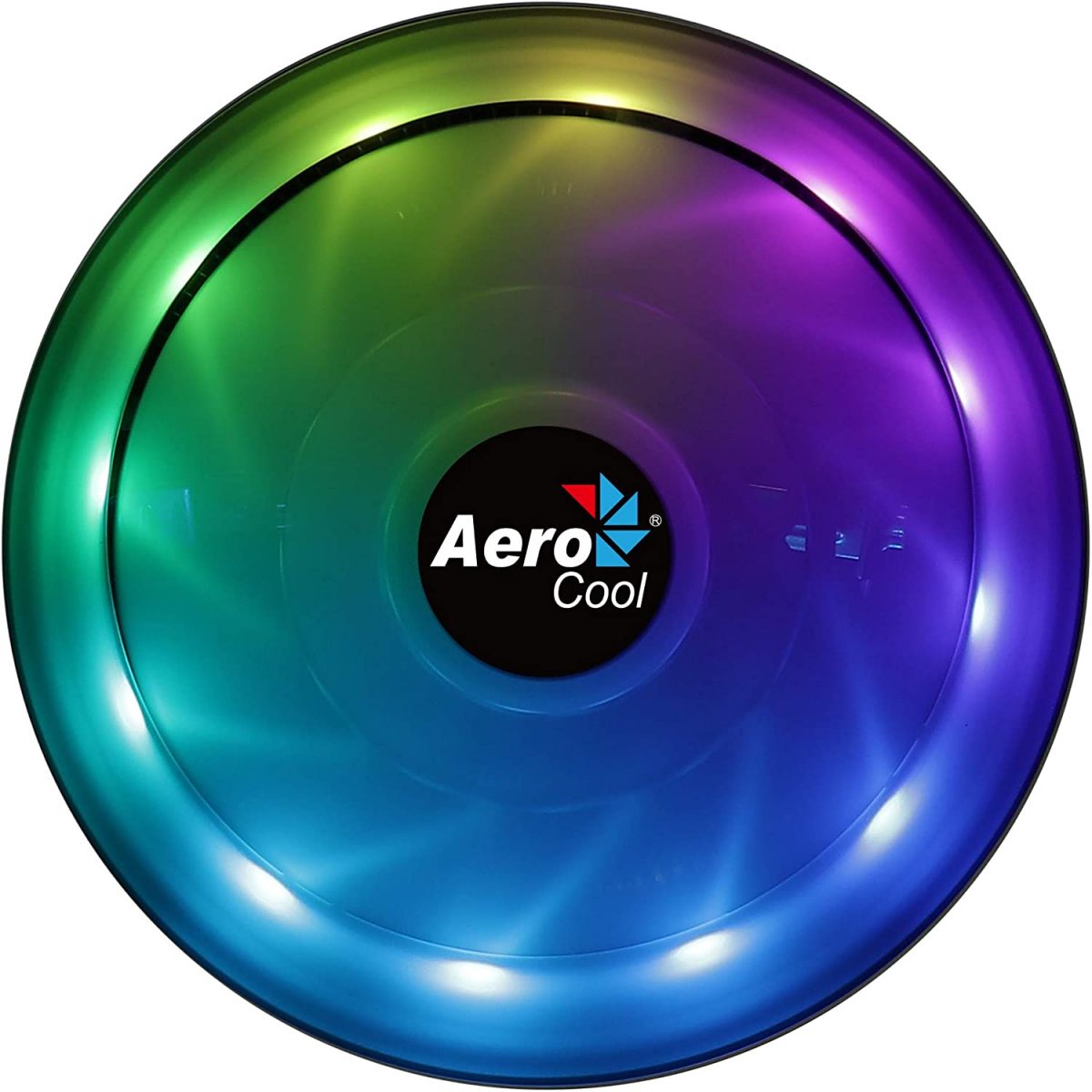 Aero®
Cool